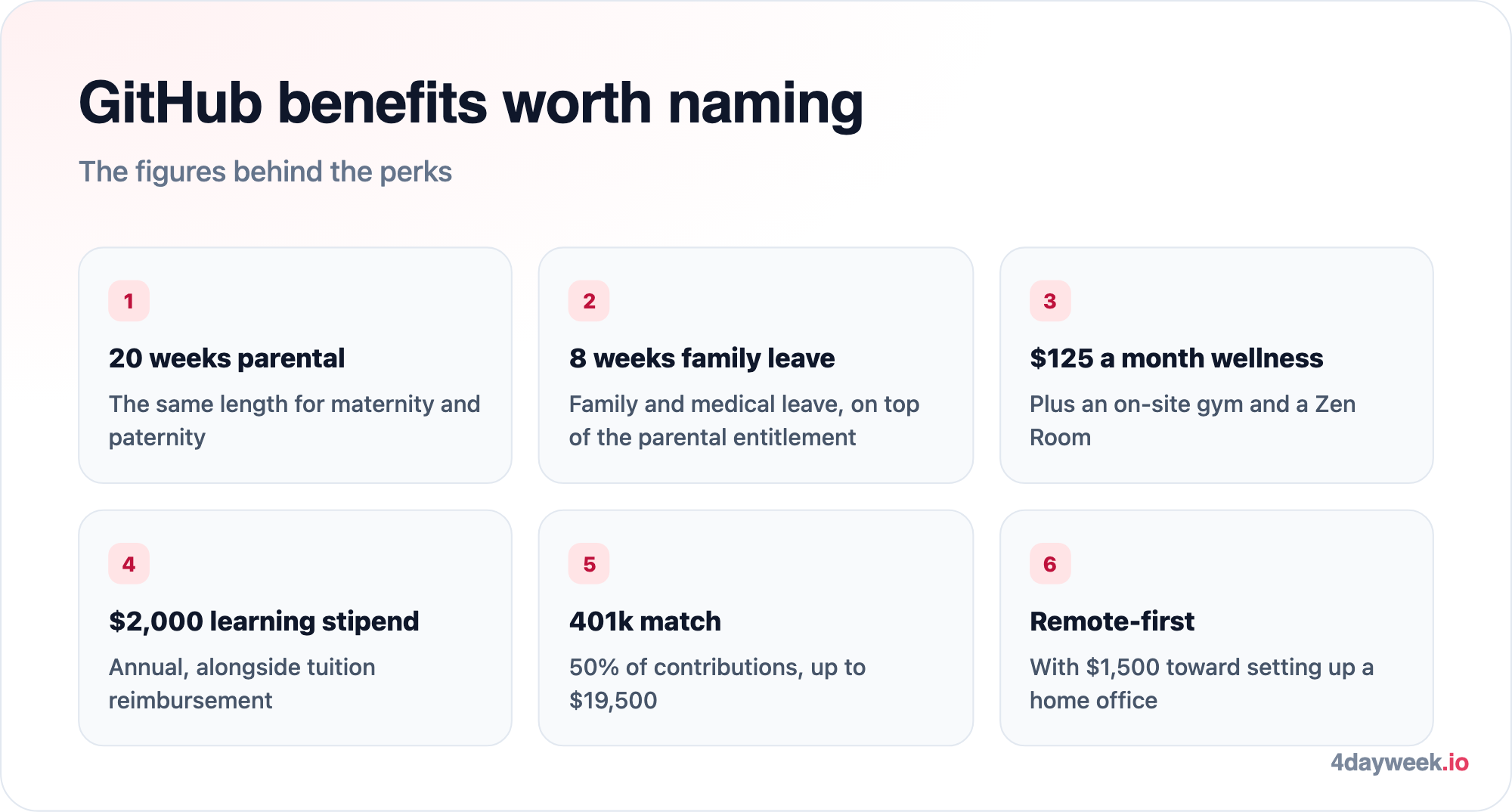 GitHub benefits worth naming

The figures behind the perks

1

20 weeks parental

The same length for maternity and paternity

2

8 weeks family leave

Family and medical leave, on top of the parental entitlement

3

$125 a month wellness

Plus an on-site gym and a Zen Room

4

$2,000 learning stipend

Annual, alongside tuition reimbursement

5

401k match

50% of contributions, up to $19,500

6

Remote-first

With $1,500 toward setting up a home office

4dayweek.io