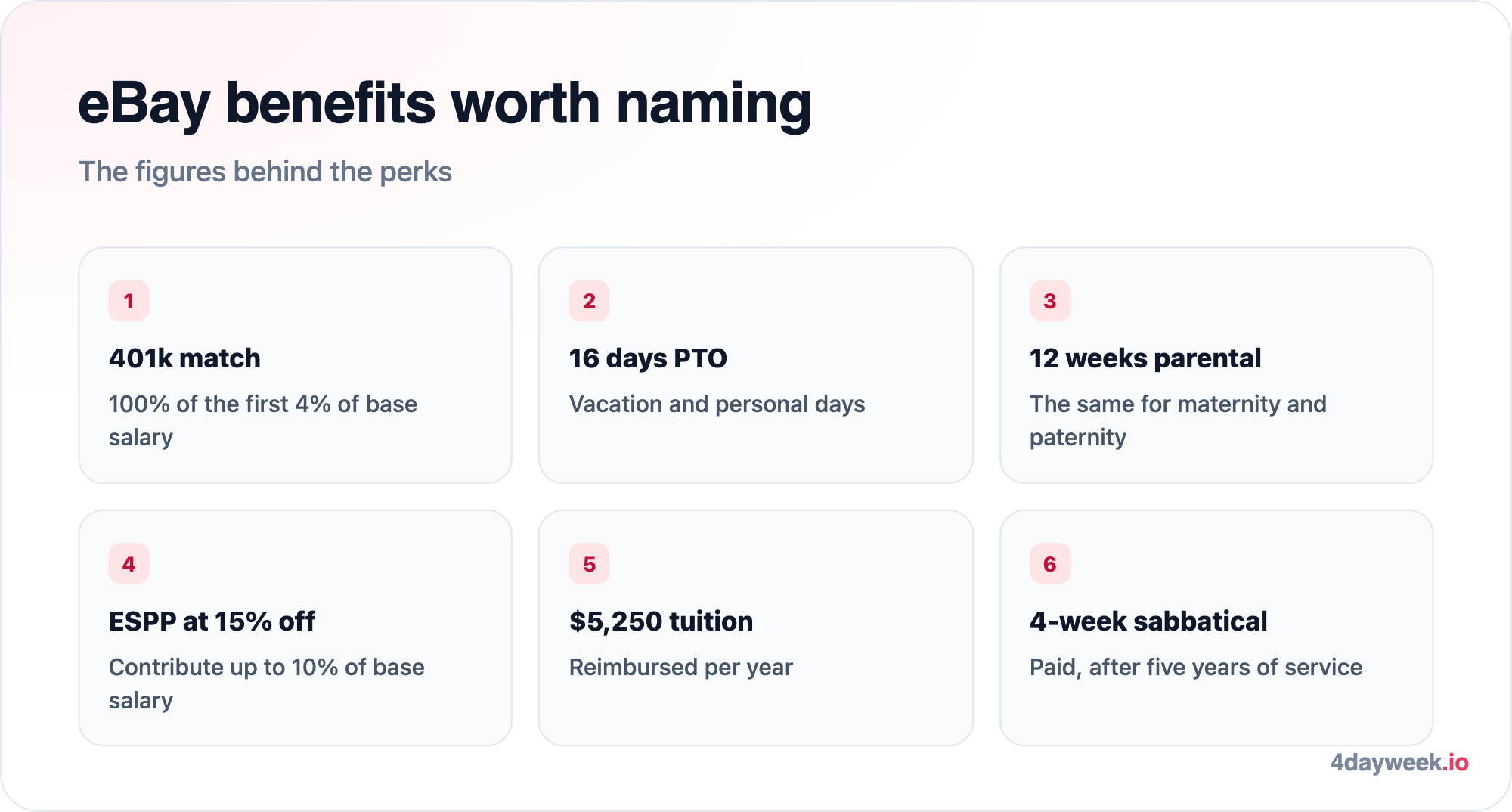 eBay benefits worth naming

The figures behind the perks

1

401k match

100% of the first 4% of base salary

2

16 days PTO

Vacation and personal days

3

12 weeks parental

The same for maternity and paternity

4

ESPP at 15% off

Contribute up to 10% of base salary

5

$5,250 tuition

Reimbursed per year

6

4-week sabbatical

Paid, after five years of service

4dayweek.io