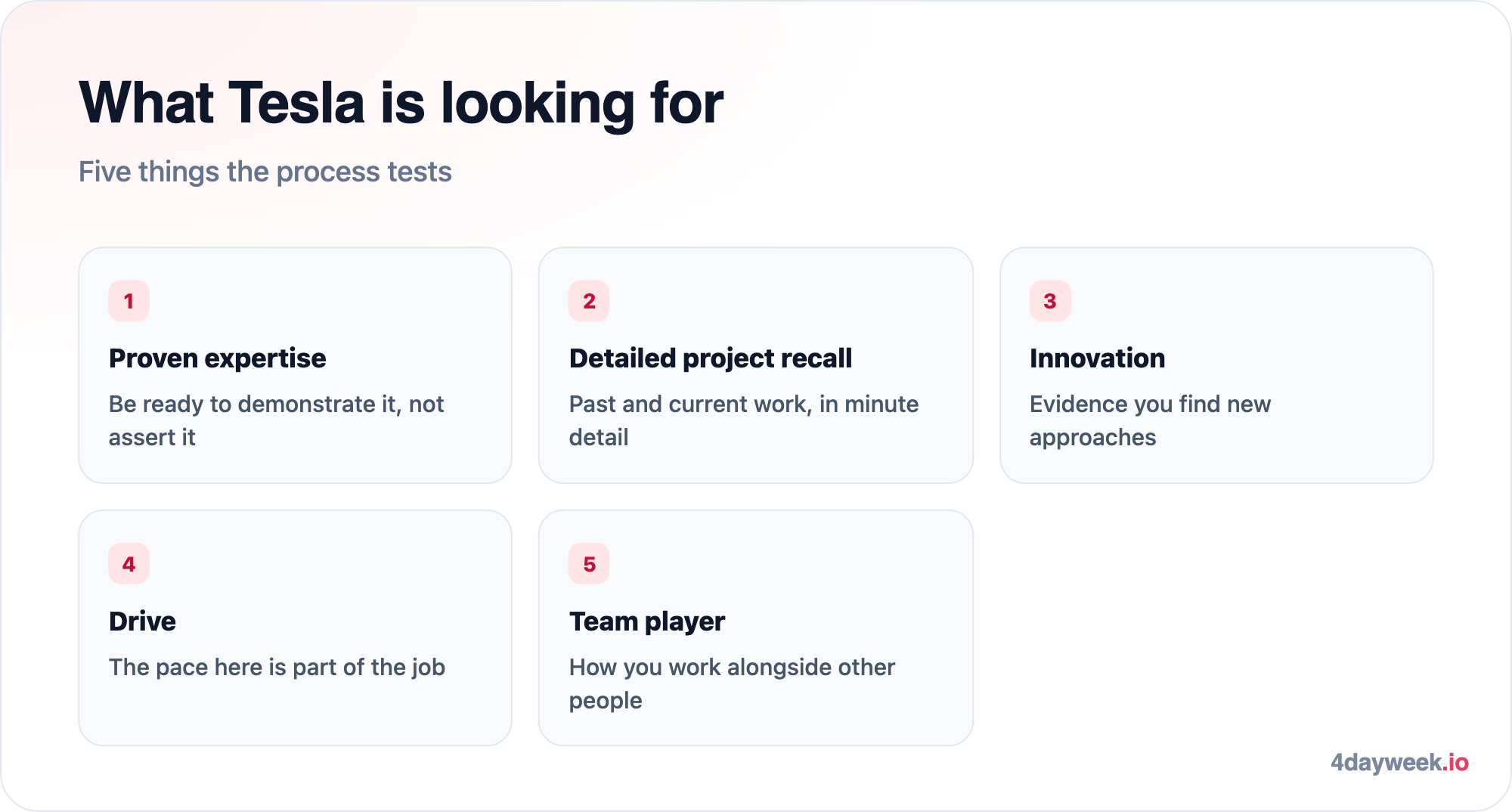 What Tesla is looking for

Five things the process tests

1

Proven expertise

Be ready to demonstrate it, not assert it

2

Detailed project recall

Past and current work, in minute detail

3

Innovation

Evidence you find new approaches

4

Drive

The pace here is part of the job

5

Team player

How you work alongside other people

4dayweek.io